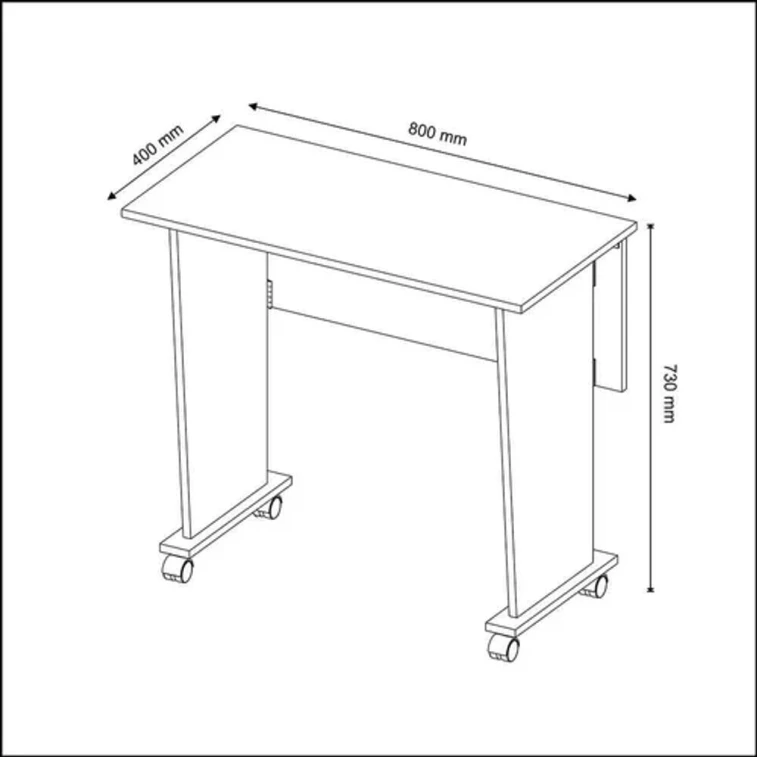 400 mm
800 mm
730 mm